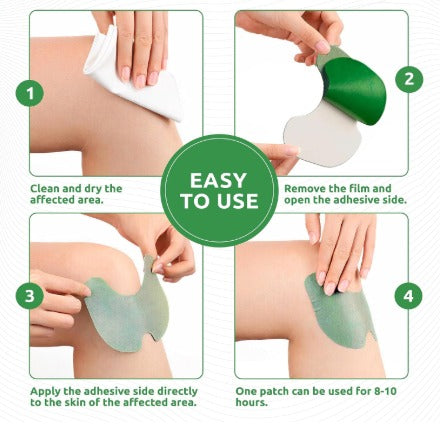 EASY TO USE

1

Clean and dry the affected area.

2

Remove the film and open the adhesive side.

3

Apply the adhesive side directly to the skin of the affected area.

4

One patch can be used for 8-10 hours.